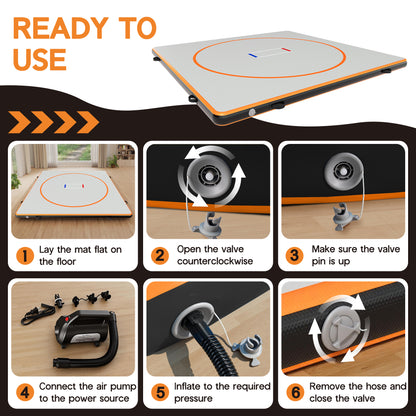 READY TO USE

1 Lay the mat flat on the floor

2 Open the valve counterclockwise

3 Make sure the valve pin is up

4 Connect the air pump to the power source

5 Inflate to the required pressure

6 Remove the hose and close the valve