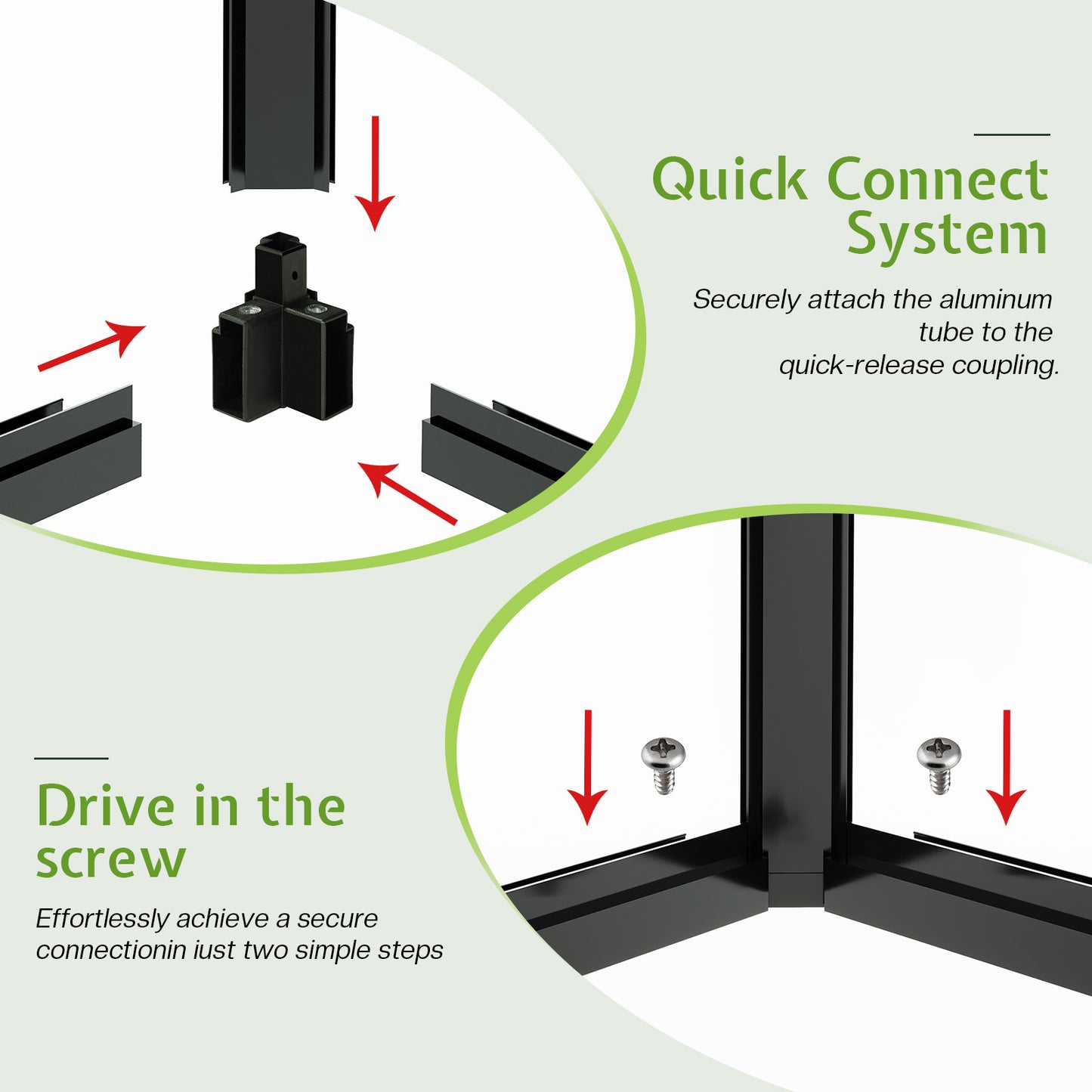 Quick Connect System

Securely attach the aluminum tube to the quick-release coupling.

Drive in the screw

Effortlessly achieve a secure connectionin iust two simple steps