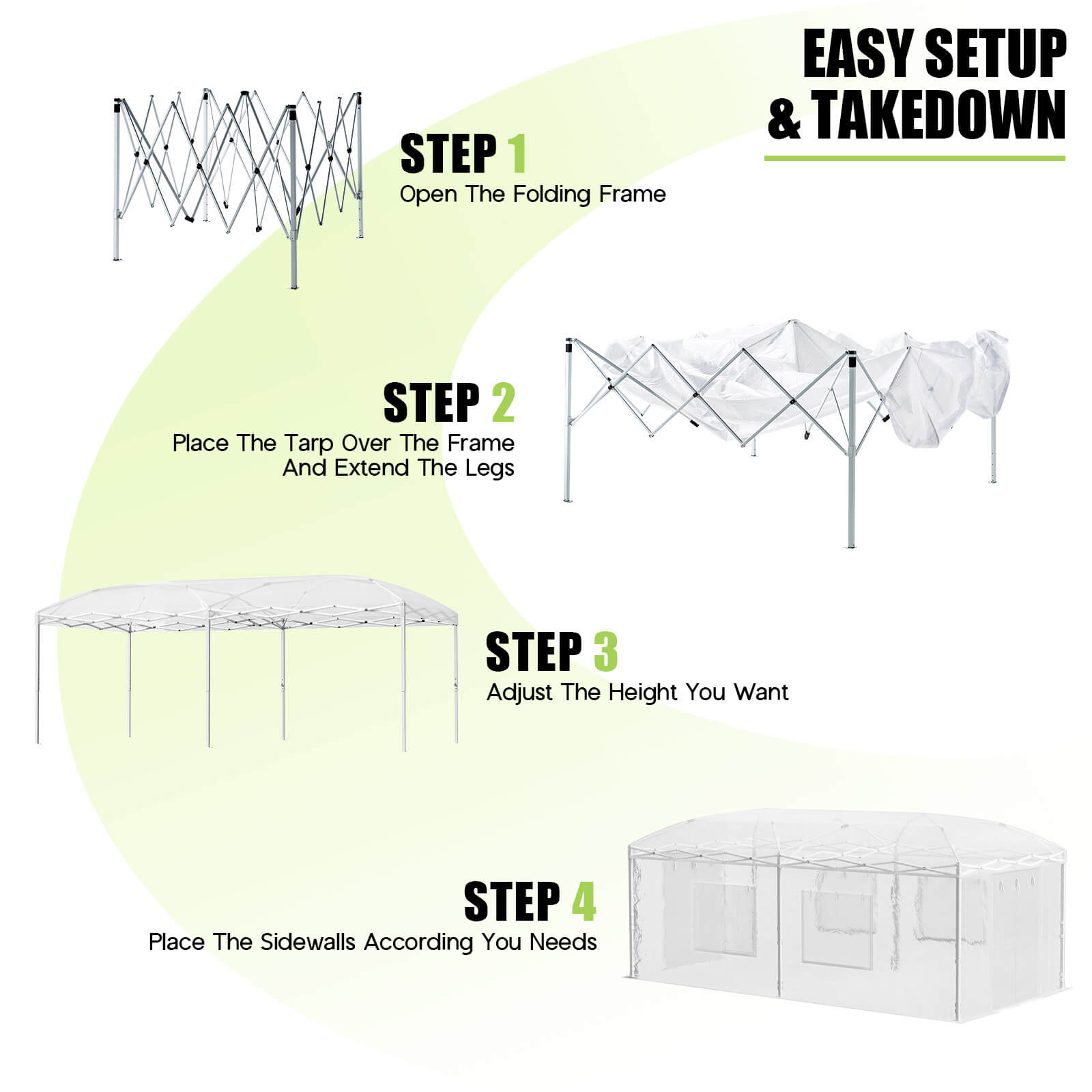 EASY SETUP & TAKEDOWN

STEP 1
Open The Folding Frame

STEP 2
Place The Tarp Over The Frame And Extend The Legs

STEP 3
Adjust The Height You Want

STEP 4
Place The Sidewalls According You Needs