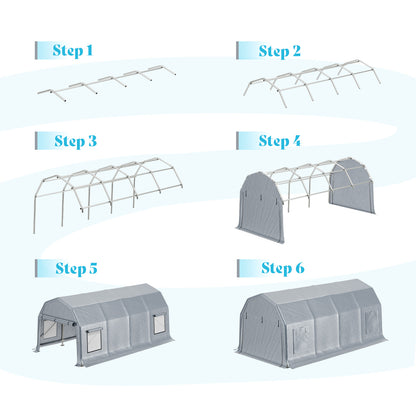 Step 1

Step 2

Step 3

Step 4

Step 5

Step 6