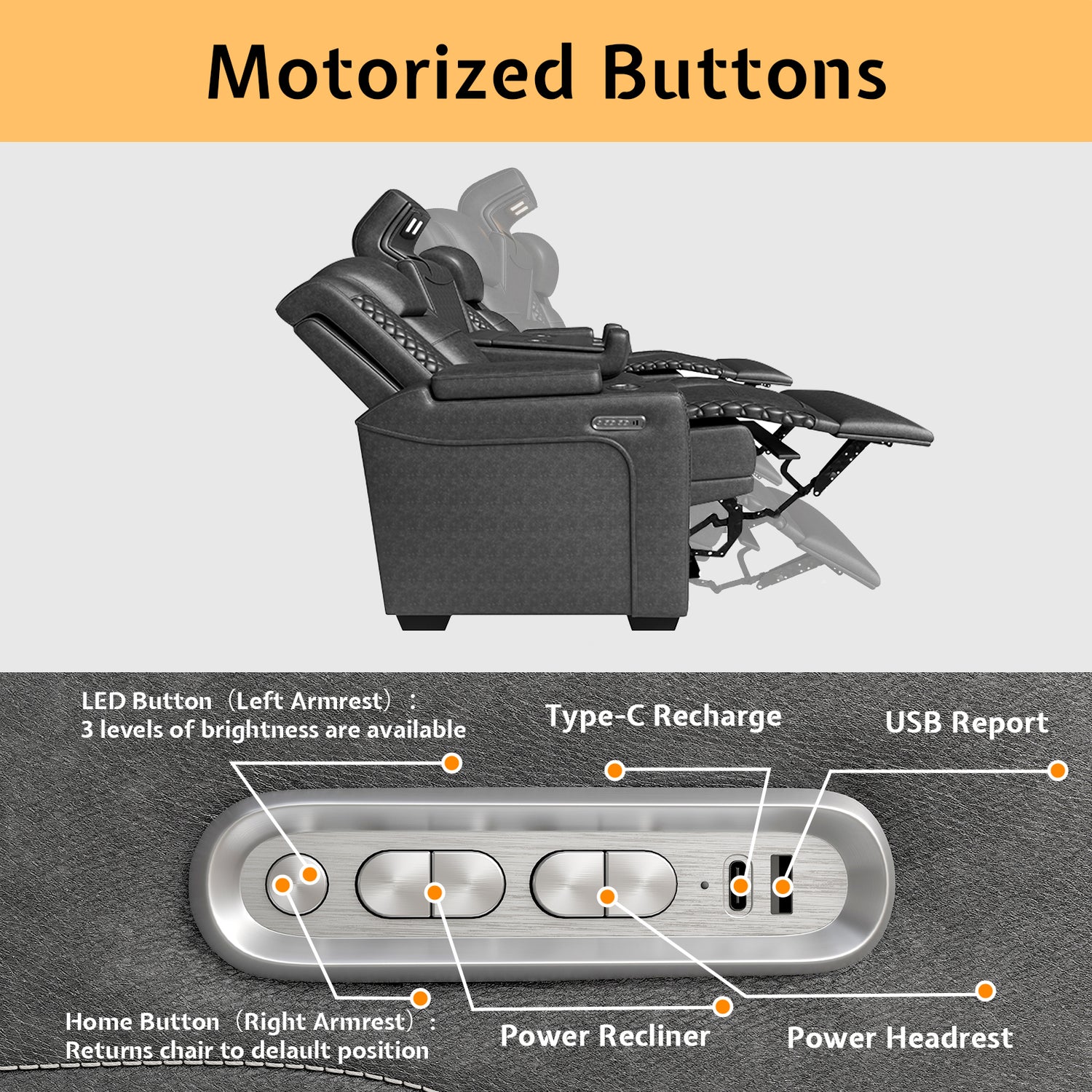 Motorized Buttons

LED Button（Left Armrest）:
3 levels of brightness are available

Type-C Recharge

USB Report

Home Button（Right Armrest）:
Returns chair to delault position

Power Recliner

Power Headrest