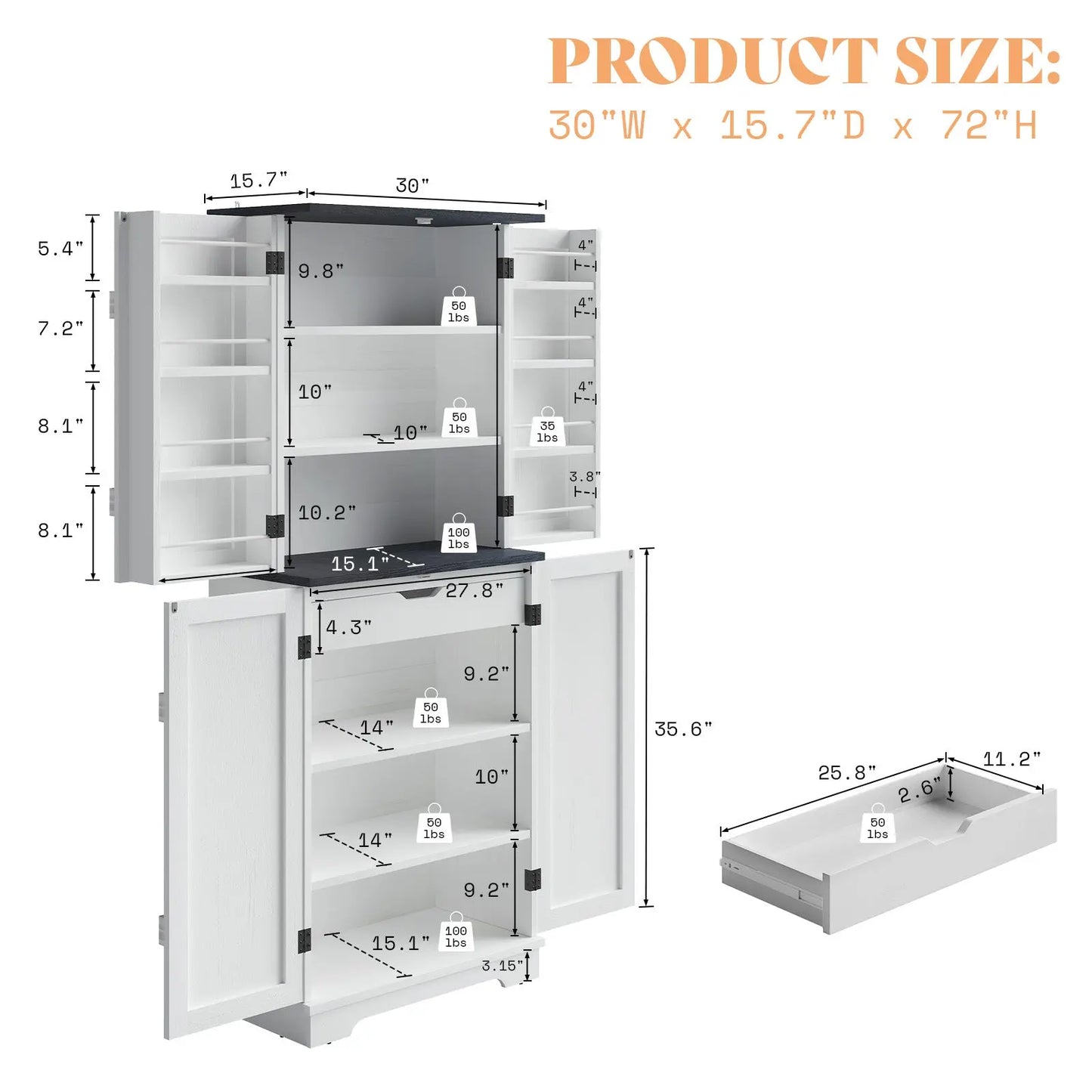 PRODUCT SIZE:
30"W x 15.7"D x 72"H

15.7"
30"
5.4"
7.2"
8.1"
8.1"
9.8"
50 lbs
10"
50 lbs
10"
10.2"
100 lbs
15.1"
4"
4"
4"
35 lbs
3.8"
27.8"
4.3"
9.2"
50 lbs
14"
10"
50 lbs
14"
9.2"
100 lbs
15.1"
3.15"
35.6"
25.8"
11.2"
2.6"
50 lbs