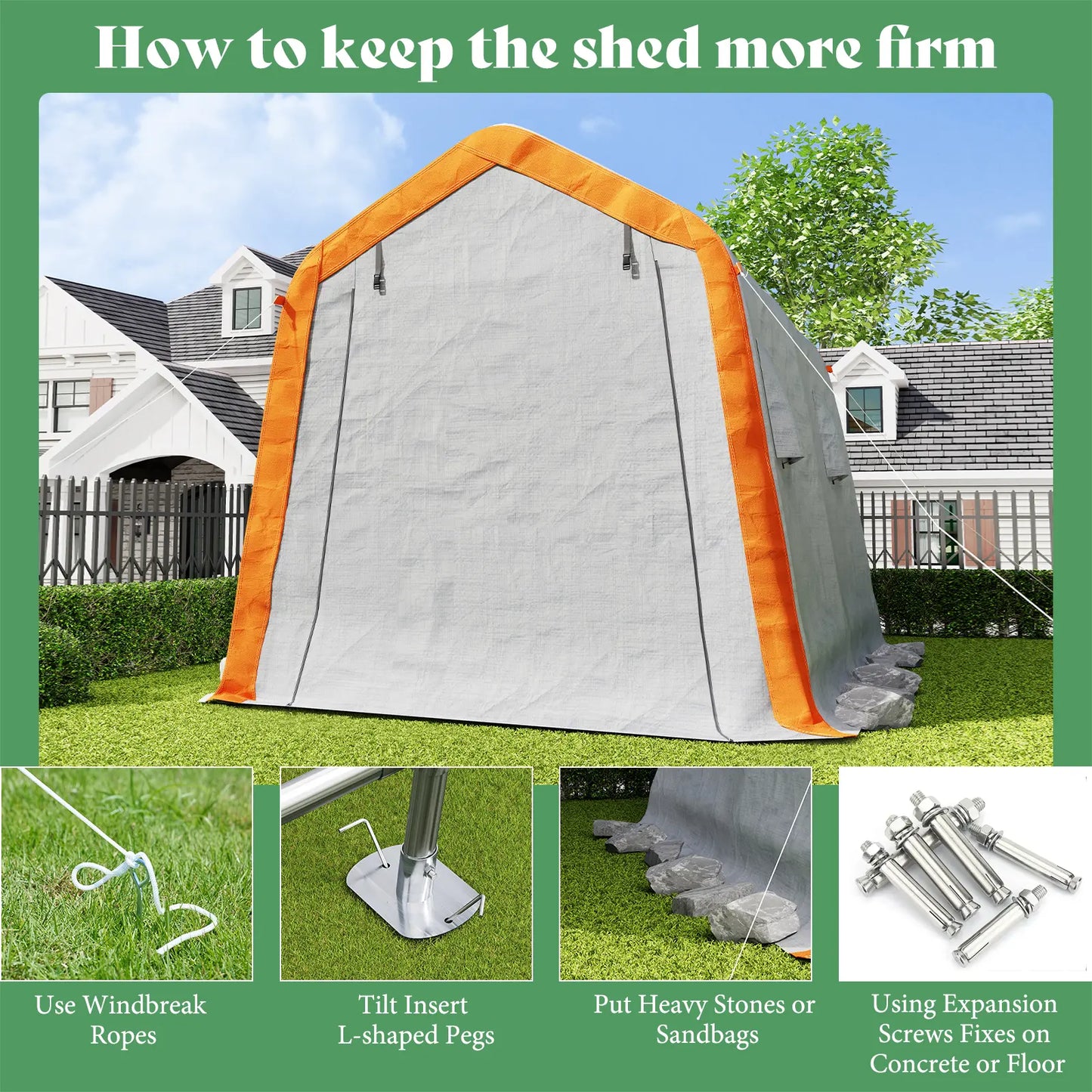 How to keep the shed more firm

Use Windbreak Ropes

Tilt Insert L-shaped Pegs

Put Heavy Stones or Sandbags

Using Expansion Screws Fixes on Concrete or Floor