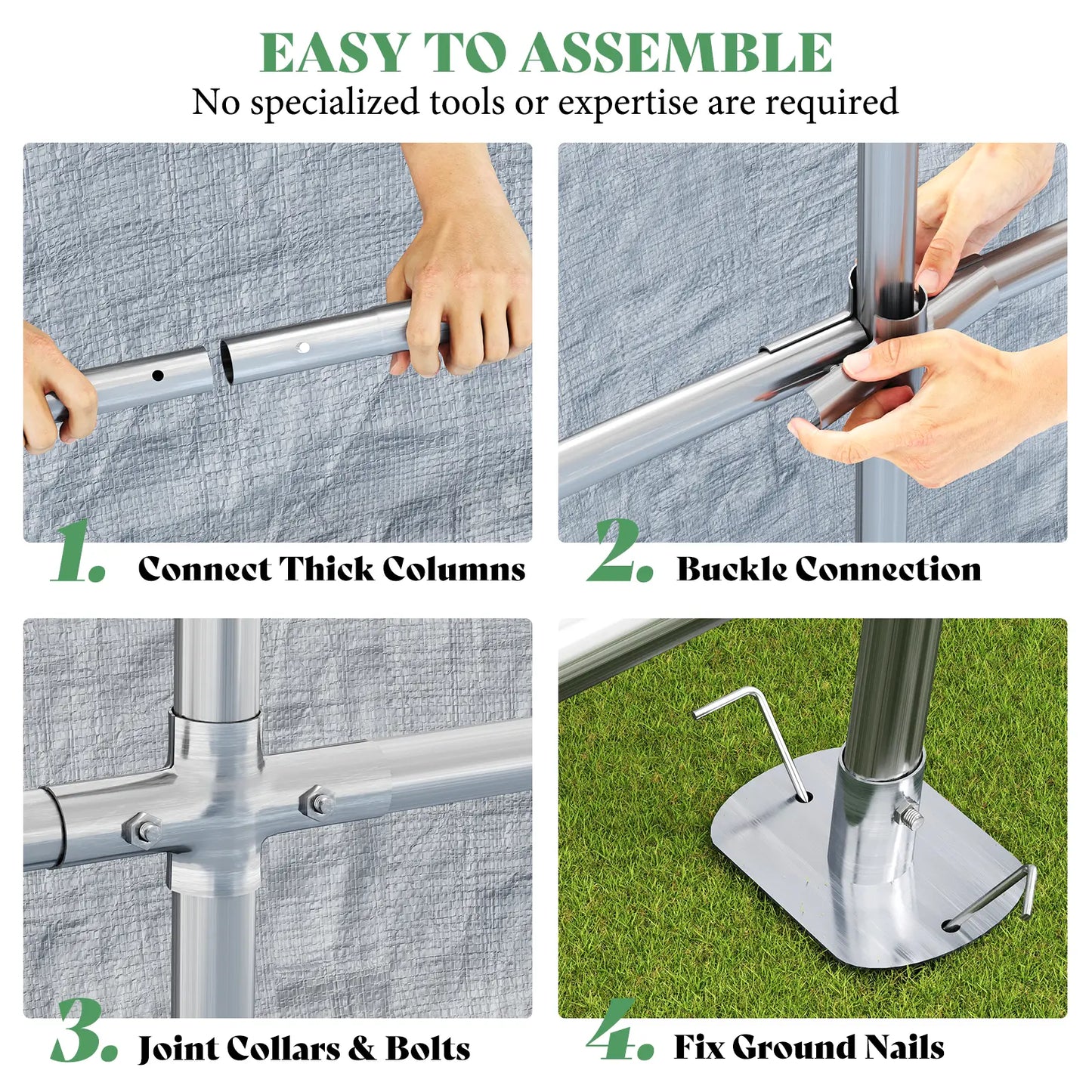 EASY TO ASSEMBLE
No specialized tools or expertise are required

1. Connect Thick Columns

2. Buckle Connection

3. Joint Collars & Bolts

4. Fix Ground Nails